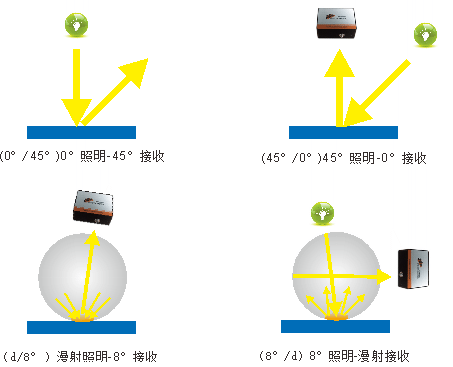 (0° /45° )0° 照明-45° 接收

(45° /0° )45° 照明-0° 接收

(d/8° ) 漫射照明-8° 接收

(8° /d) 8° 照明-漫射接收